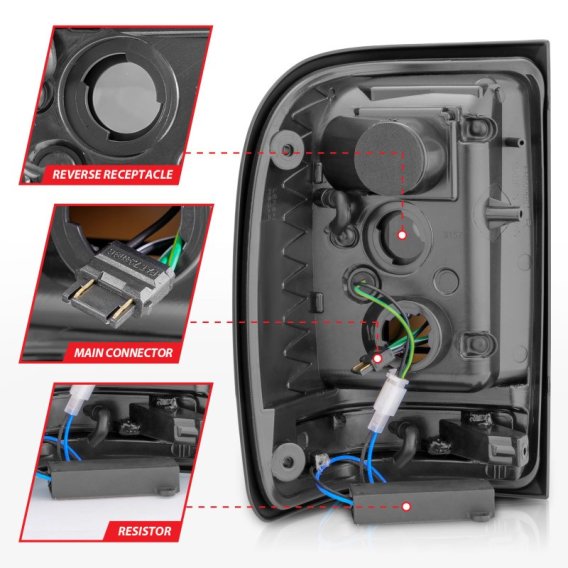 REVERSE RECEPTACLE

MAIN CONNECTOR

RESISTOR