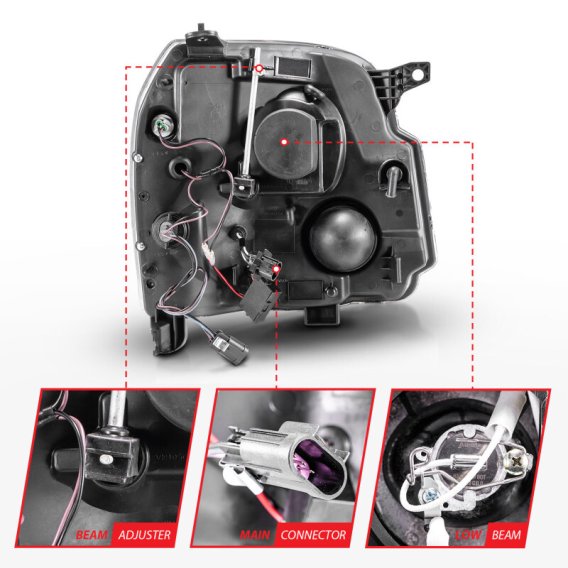 BEAM ADJUSTER

MAIN CONNECTOR

LOW BEAM