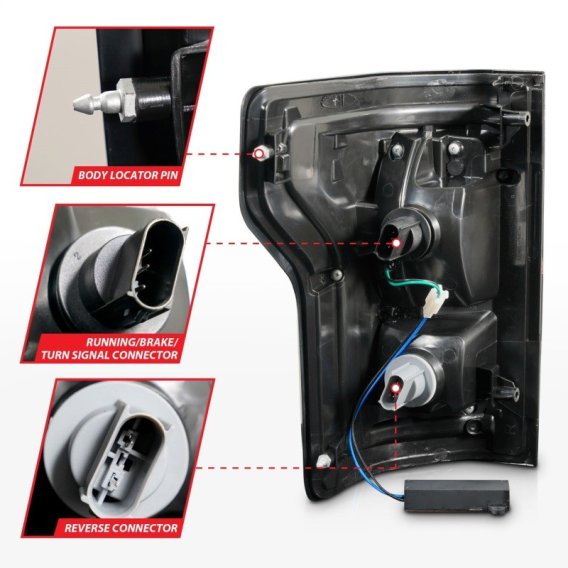 BODY LOCATOR PIN

RUNNING/BRAKE/
TURN SIGNAL CONNECTOR

REVERSE CONNECTOR