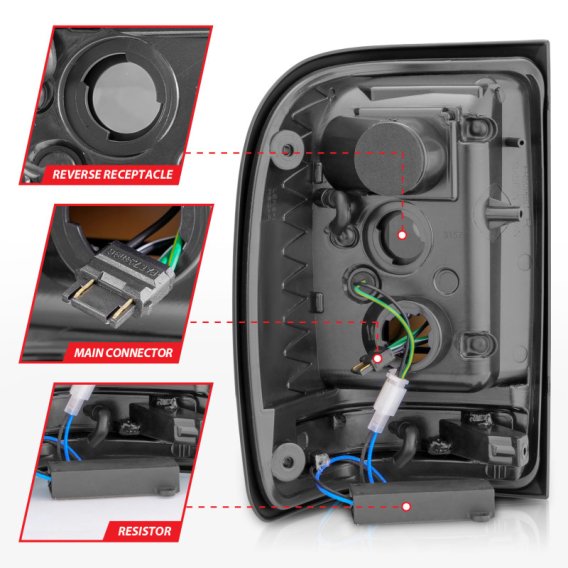 REVERSE RECEPTACLE

MAIN CONNECTOR

RESISTOR