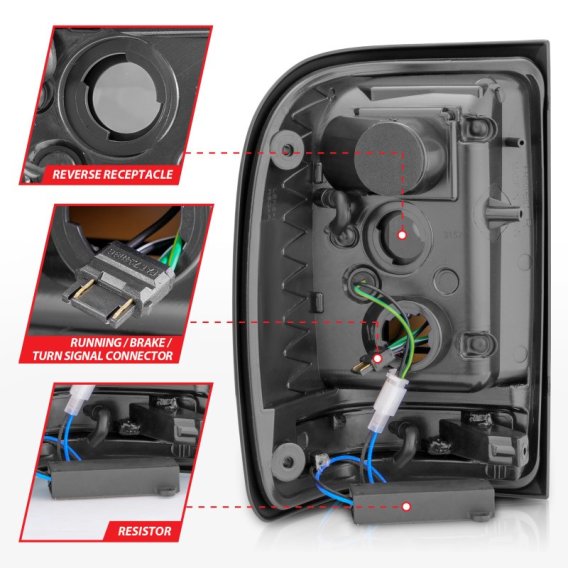 REVERSE RECEPTACLE

RUNNING / BRAKE / TURN SIGNAL CONNECTOR

RESISTOR