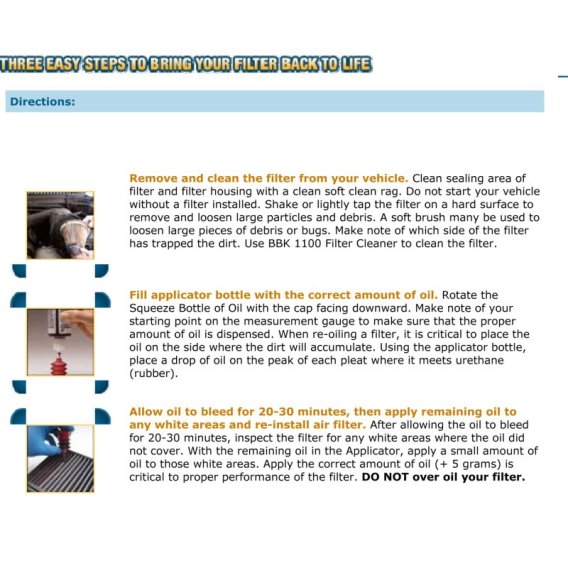 THREE EASY STEPS TO BRING YOUR FILTER BACK TO LIFE

Directions:

Remove and clean the filter from your vehicle. Clean sealing area of filter and filter housing with a clean soft clean rag. Do not start your vehicle without a filter installed. Shake or lightly tap the filter on a hard surface to remove and loosen large particles and debris. A soft brush many be used to loosen large pieces of debris or bugs. Make note of which side of the filter has trapped the dirt. Use BBK 1100 Filter Cleaner to clean the filter.

Fill applicator bottle with the correct amount of oil. Rotate the Squeeze Bottle of Oil with the cap facing downward. Make note of your starting point on the measurement gauge to make sure that the proper amount of oil is dispensed. When re-oiling a filter, it is critical to place the oil on the side where the dirt will accumulate. Using the applicator bottle, place a drop of oil on the peak of each pleat where it meets urethane (rubber).

Allow oil to bleed for 20-30 minutes, then apply remaining oil to any white areas and re-install air filter. After allowing the oil to bleed for 20-30 minutes, inspect the filter for any white areas where the oil did not cover. With the remaining oil in the Applicator, apply a small amount of oil to those white areas. Apply the correct amount of oil (+ 5 grams) is critical to proper performance of the filter. DO NOT over oil your filter.